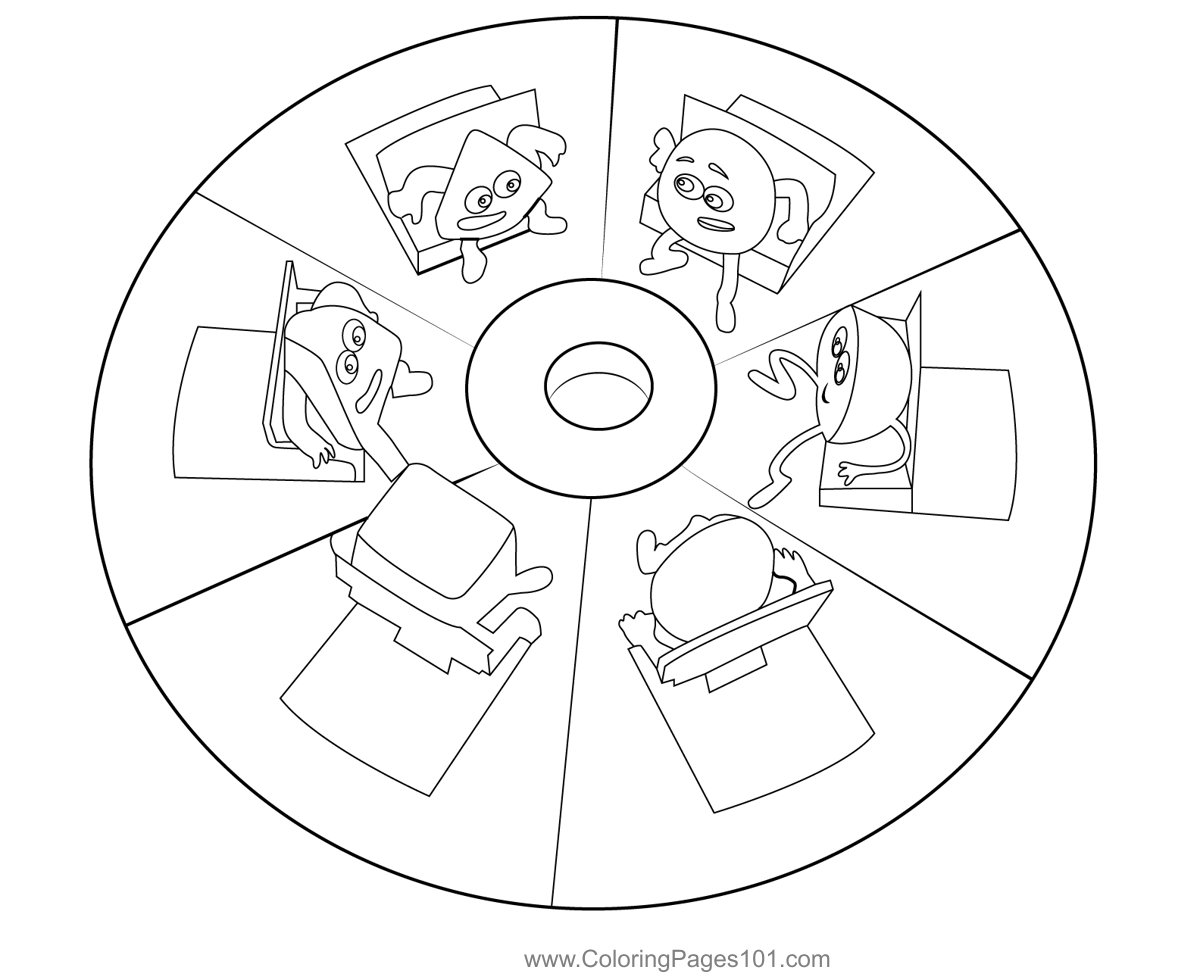 www.ColoringPages101.com