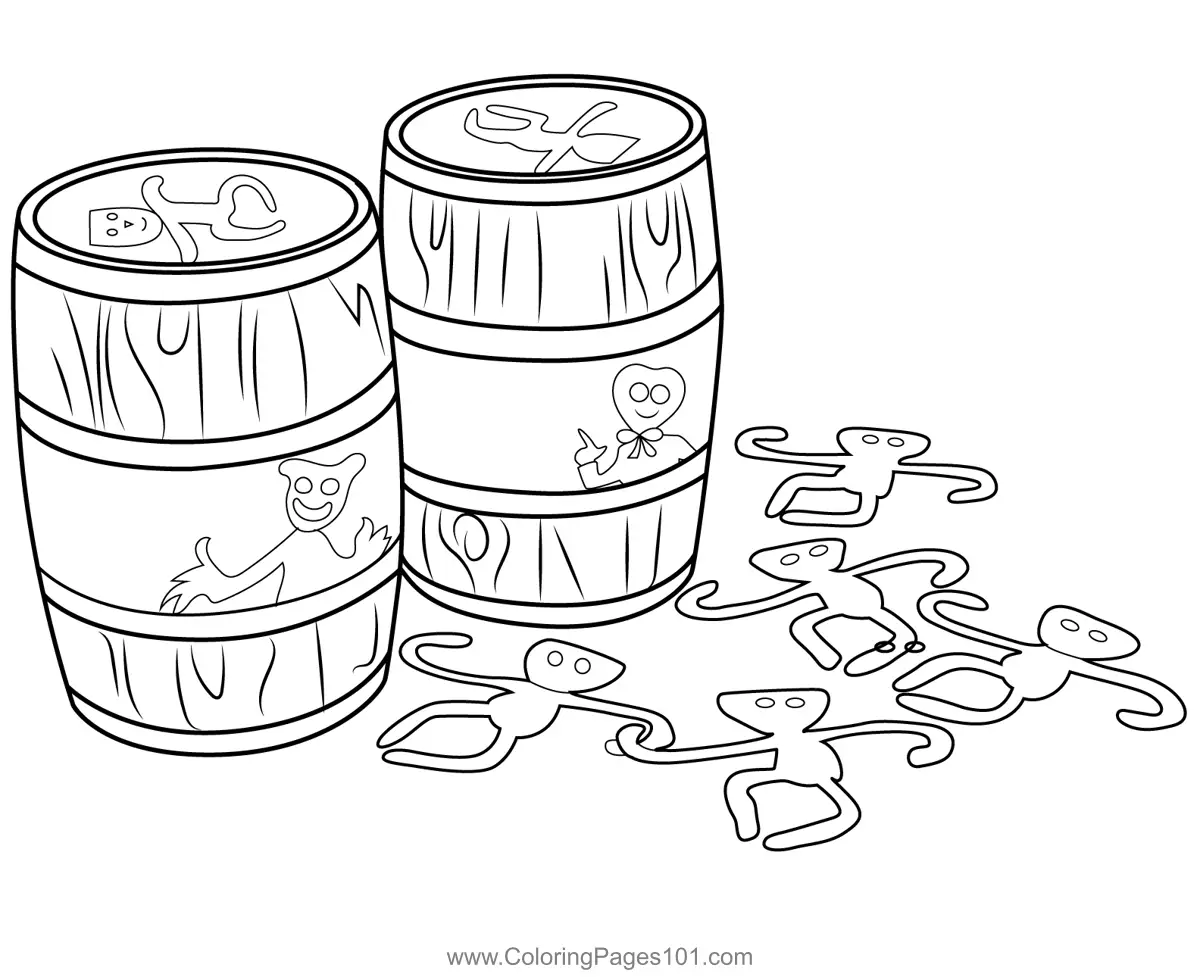 www.ColoringPages101.com